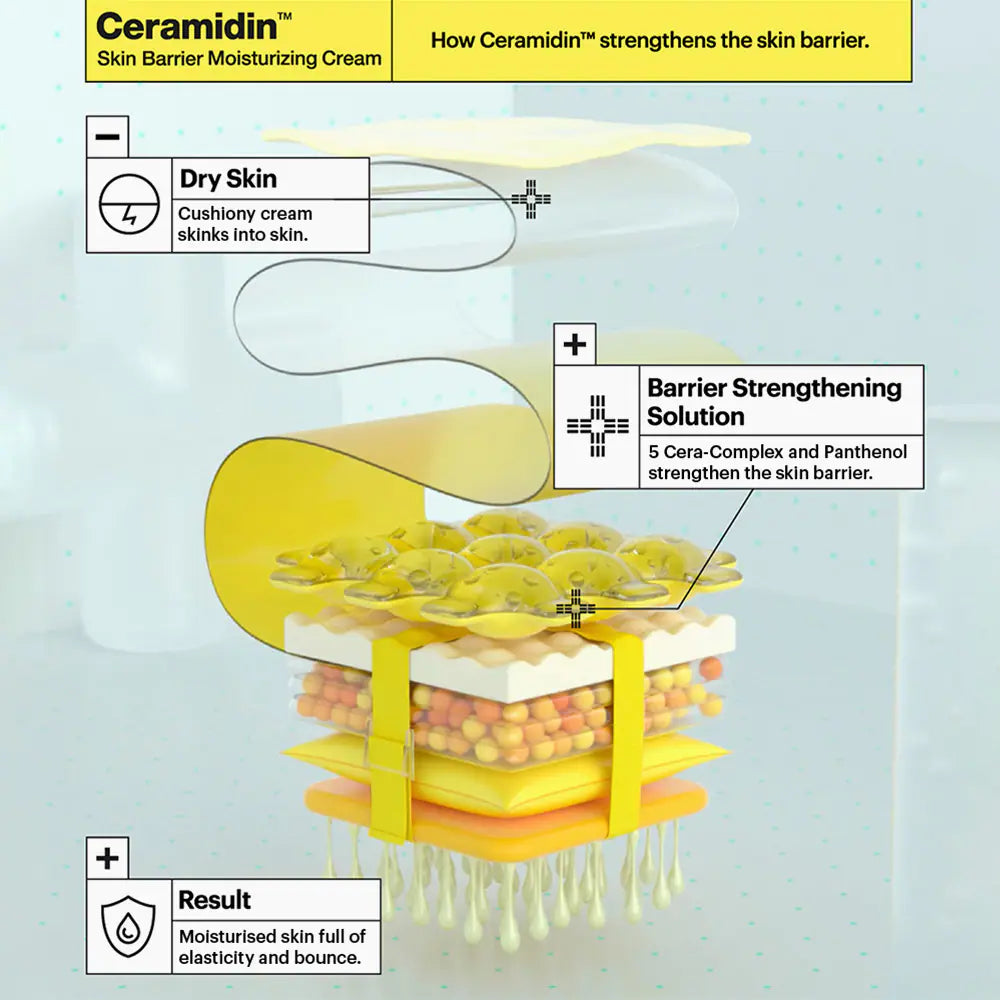 Ceramidin™
Skin Barrier Moisturizing Cream

How Ceramidin™ strengthens the skin barrier.

−

Dry Skin
Cushiony cream skinks into skin.

+

Barrier Strengthening Solution
5 Cera-Complex and Panthenol strengthen the skin barrier.

+

Result
Moisturised skin full of elasticity and bounce.